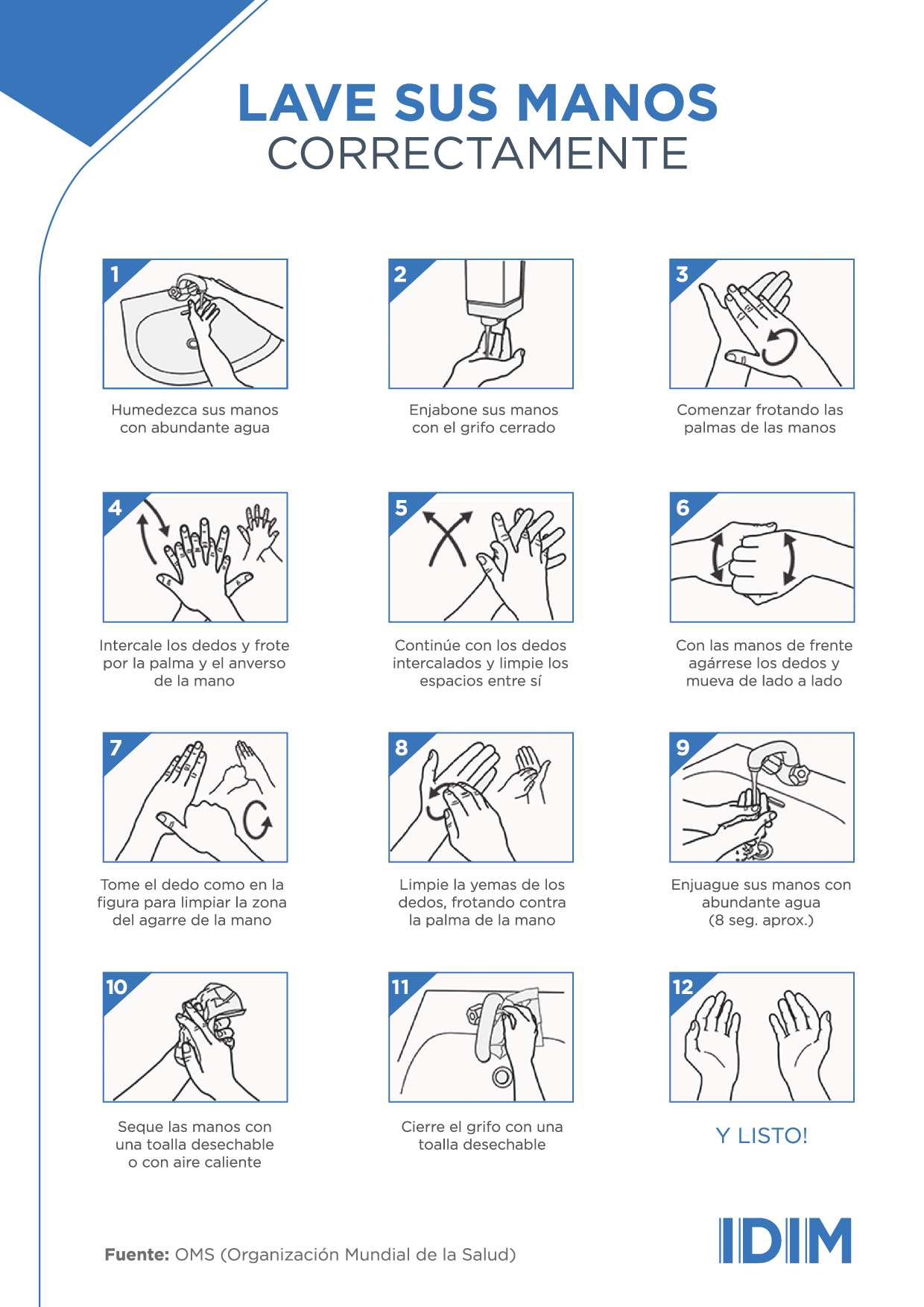 LAVE SUS MANOS
CORRECTAMENTE

1
Humedezca sus manos con abundante agua

2
Enjabone sus manos con el grifo cerrado

3
Comenzar frotando las palmas de las manos

4
Intercale los dedos y frote por la palma y el anverso de la mano

5
Continúe con los dedos intercalados y limpie los espacios entre sí

6
Con las manos de frente agárrese los dedos y mueva de lado a lado

7
Tome el dedo como en la figura para limpiar la zona del agarre de la mano

8
Limpie la yemas de los dedos, frotando contra la palma de la mano

9
Enjuague sus manos con abundante agua (8 seg. aprox.)

10
Seque las manos con una toalla desechable o con aire caliente

11
Cierre el grifo con una toalla desechable

12
Y LISTO!

Fuente: OMS (Organización Mundial de la Salud)

IDIM